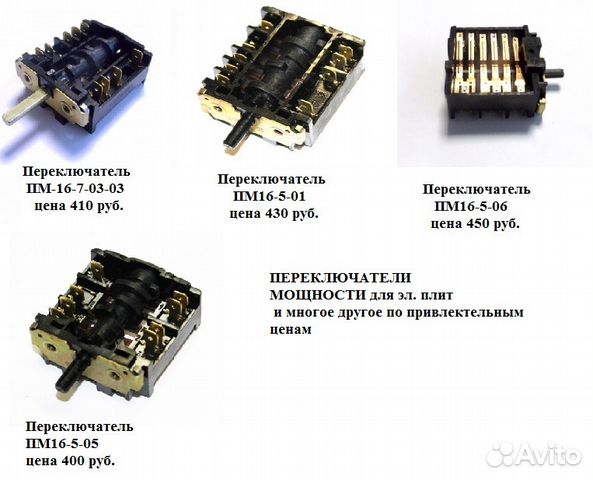 Переключатель
ПМ-16-7-03-03
цена 410 руб.

Переключатель
ПМ16-5-01
цена 430 руб.

Переключатель
ПМ16-5-06
цена 450 руб.

ПЕРЕКЛЮЧАТЕЛИ
МОЩНОСТИ для эл. плит
и многое другое по привлектельным ценам

Переключатель
ПМ16-5-05
цена 400 руб.

Avito